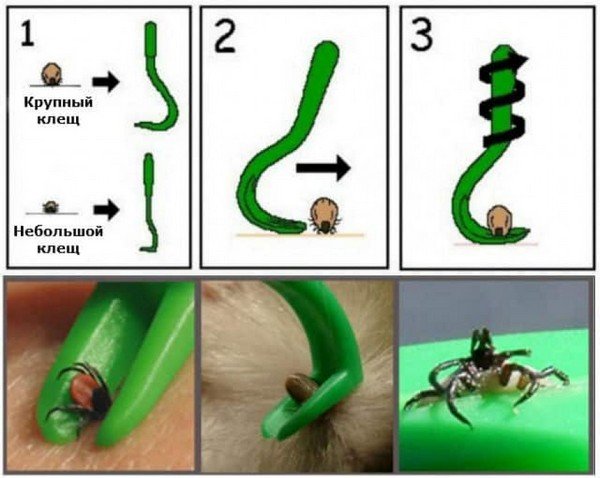 1

Крупный клещ

Небольшой клещ

2

3